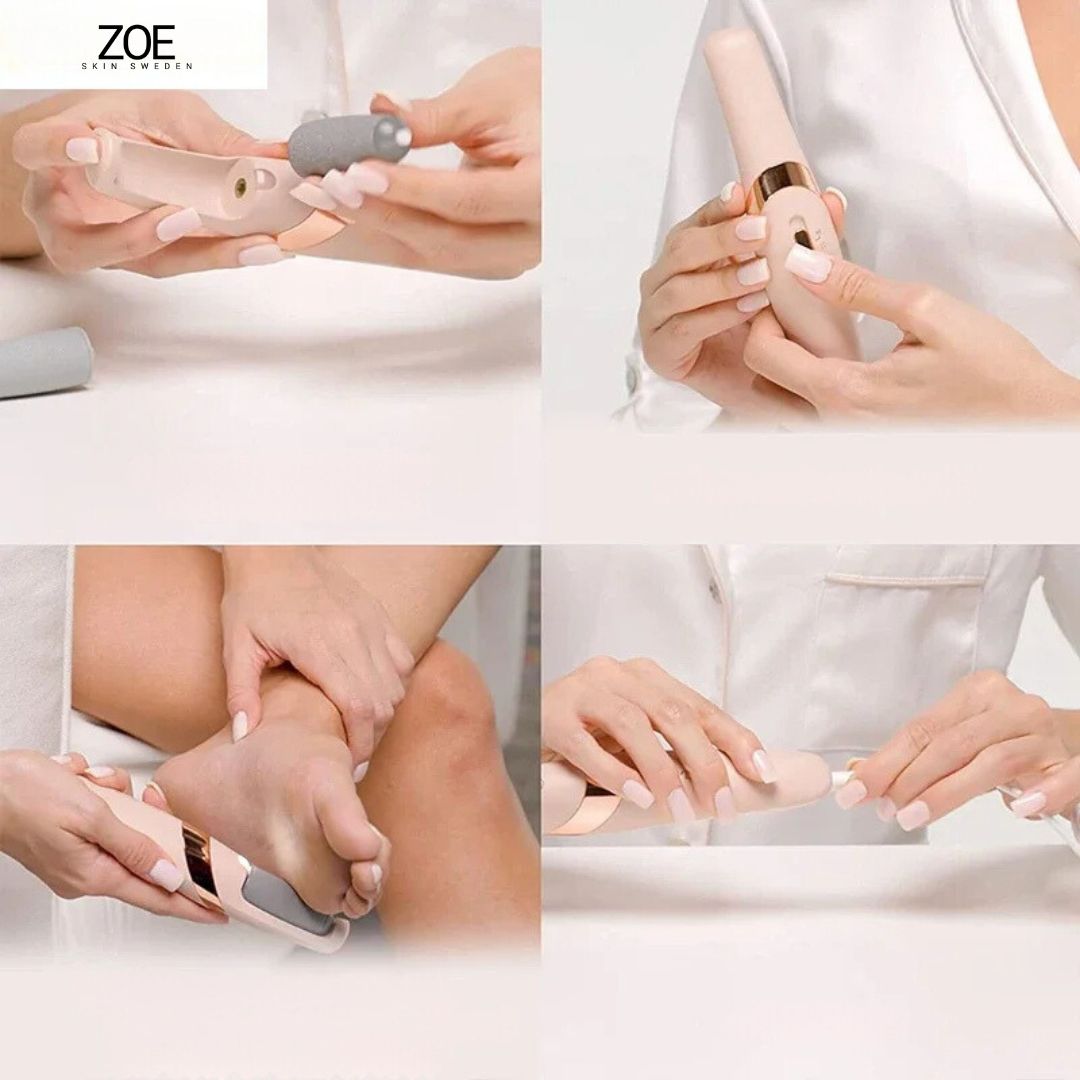 ZOE
SKIN SWEDEN