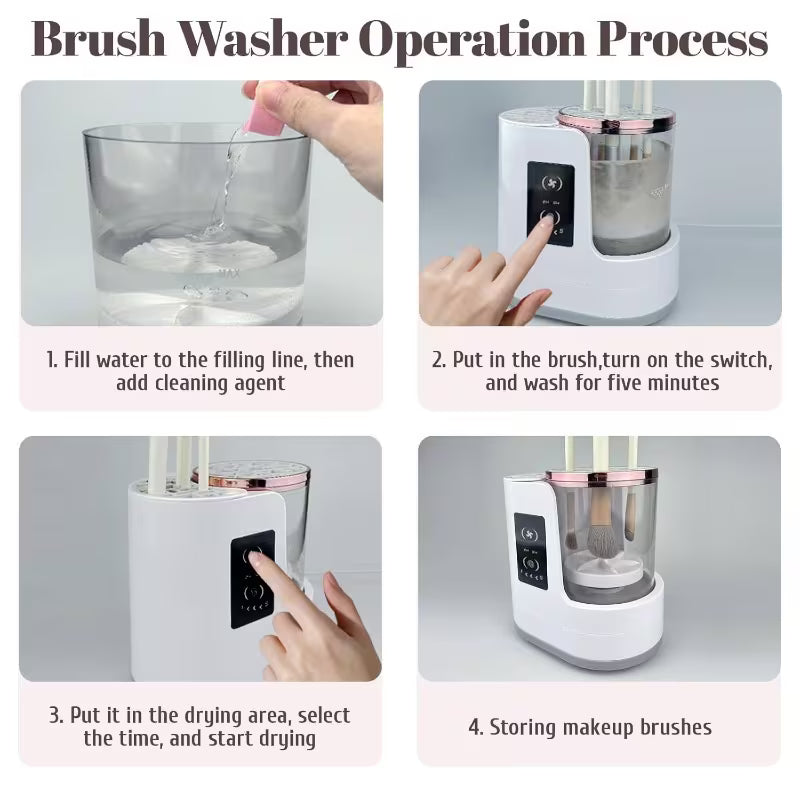 Brush Washer Operation Process

MAX

1. Fill water to the filling line, then add cleaning agent

2. Put in the brush,turn on the switch, and wash for five minutes

3. Put it in the drying area, select the time, and start drying

4. Storing makeup brushes