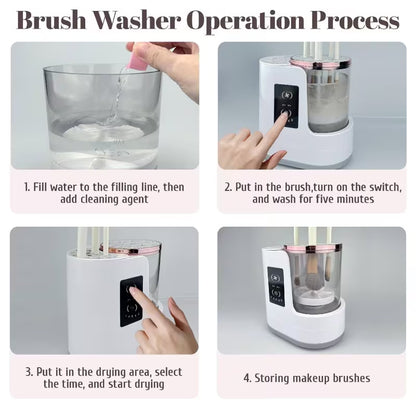 Brush Washer Operation Process

1. Fill water to the filling line, then add cleaning agent

2. Put in the brush,turn on the switch, and wash for five minutes

3. Put it in the drying area, select the time, and start drying

4. Storing makeup brushes