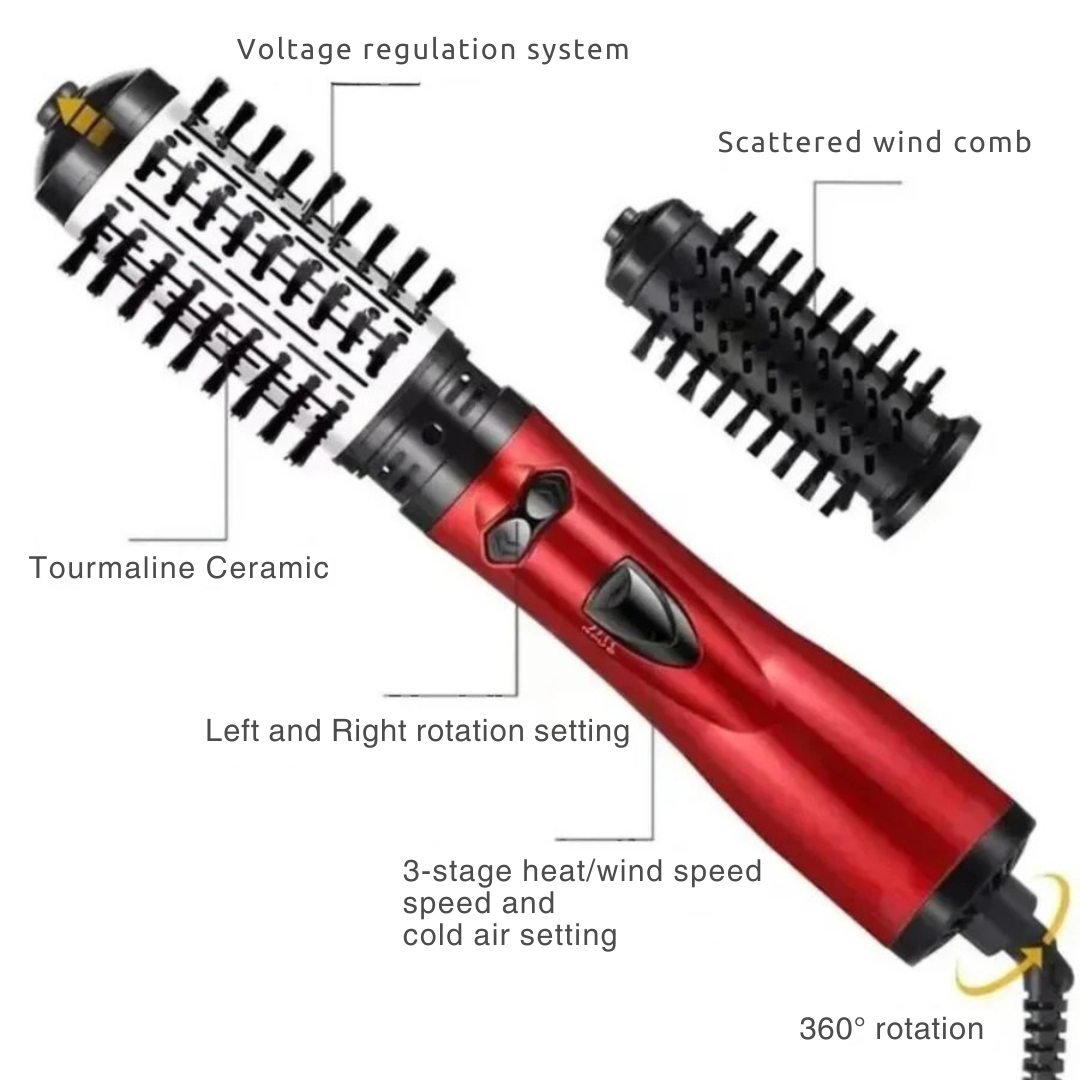 Voltage regulation system

Scattered wind comb

Tourmaline Ceramic

Left and Right rotation setting

3-stage heat/wind speed
speed and
cold air setting

360° rotation